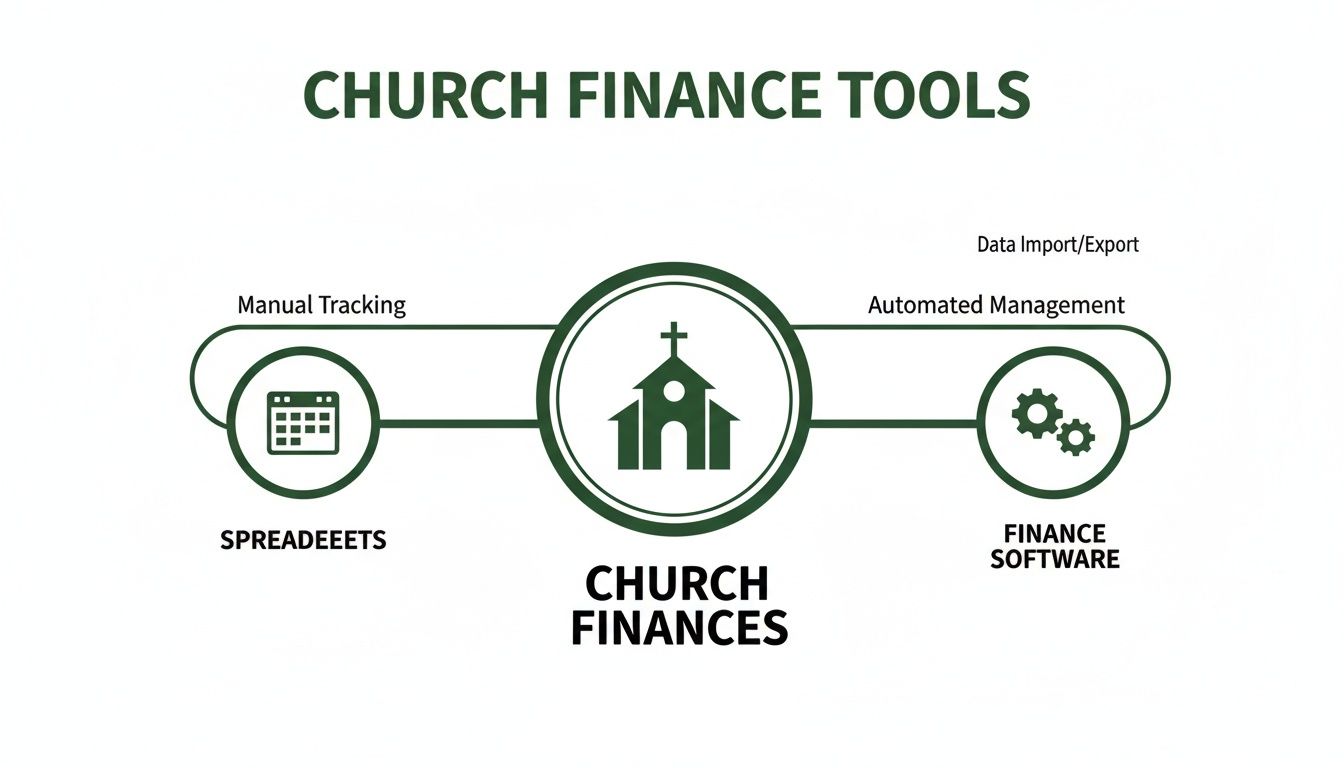 CHURCH FINANCE TOOLS

Data Import/Export

Manual Tracking

Automated Management

SPREADEEETS

CHURCH FINANCES

FINANCE SOFTWARE