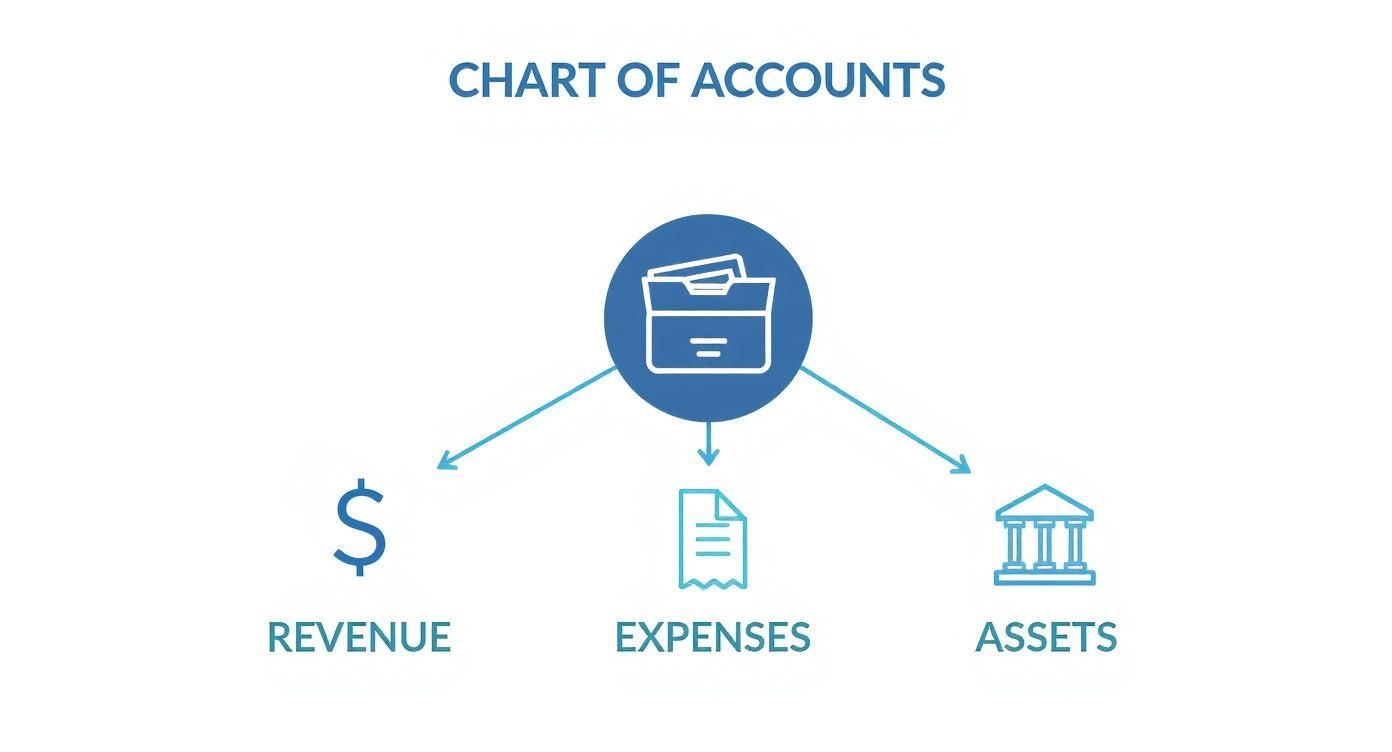 CHART OF ACCOUNTS

$

REVENUE

EXPENSES

ASSETS